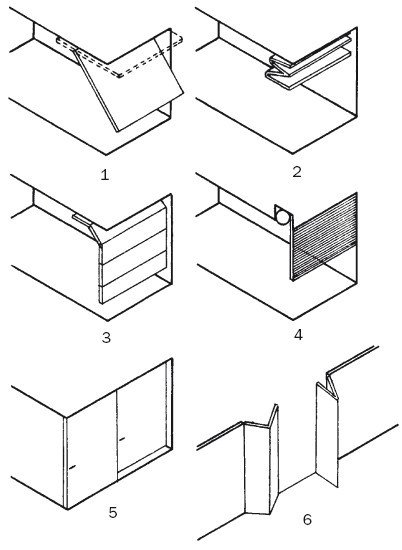 1

2

3

4

5

6