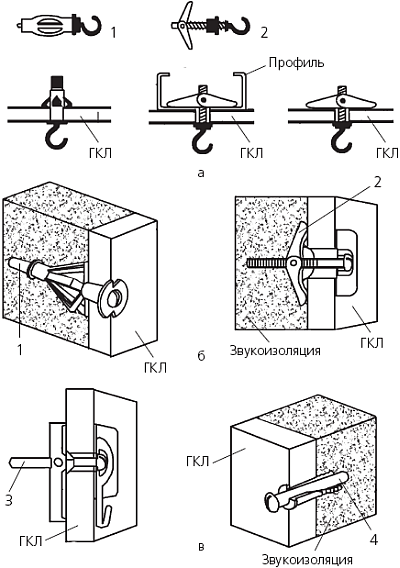 1
2
Профиль
ГКЛ
ГКЛ
ГКЛ
а
2
1
ГКЛ
б
Звукоизоляция
ГКЛ
3
ГКЛ
ГКЛ
в
4
Звукоизоляция